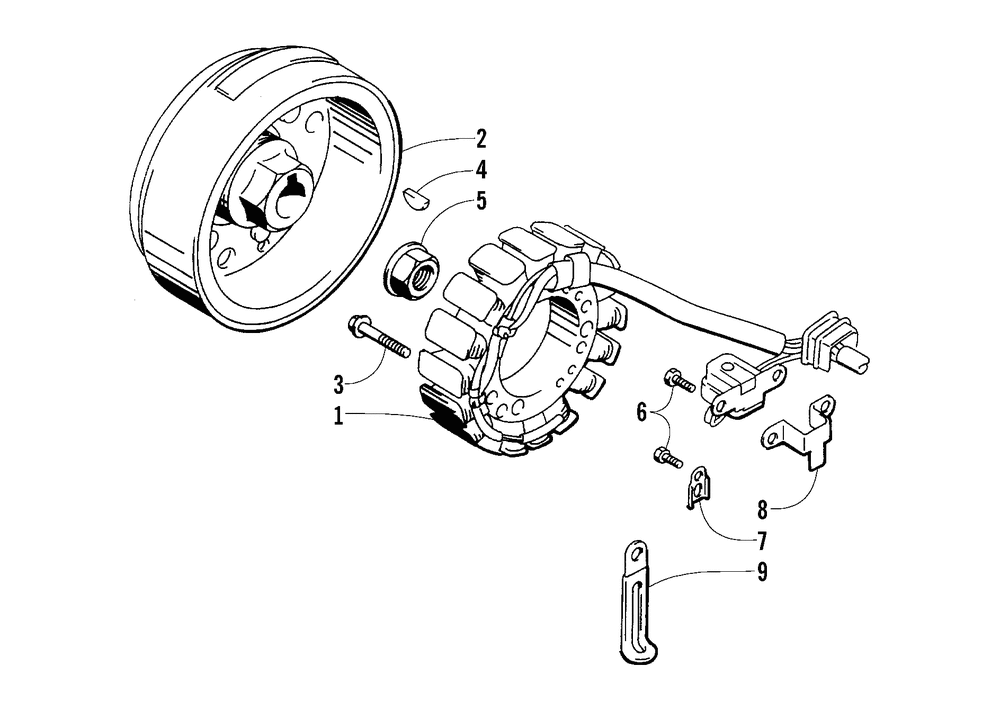 2
4
5
3
1
6
8
7
9